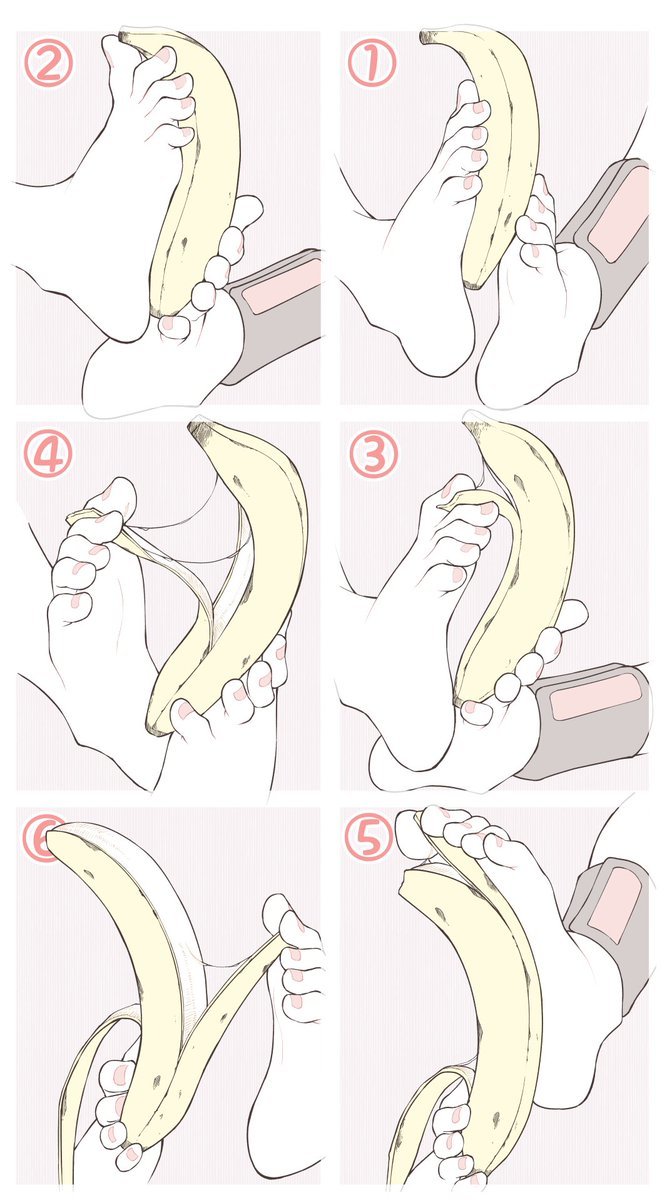 ②
①
④
③
⑥
⑤